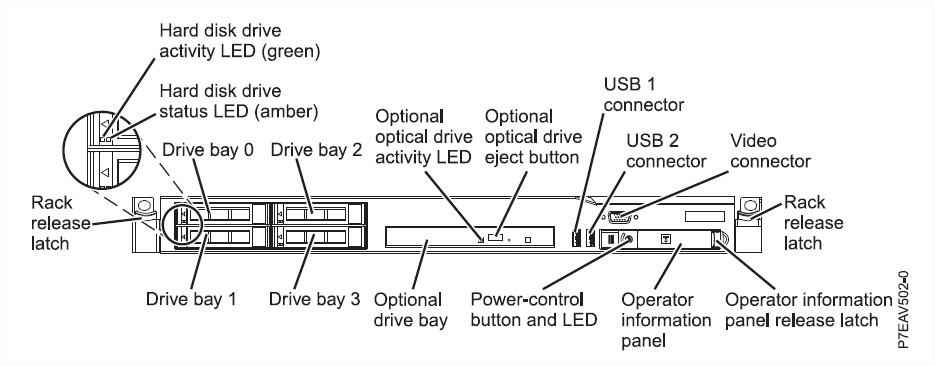 Hard disk drive activity LED (green)

Hard disk drive status LED (amber)

Drive bay 0

Drive bay 2

Optional optical drive activity LED

Optional optical drive eject button

USB 1 connector

USB 2 connector

Video connector

Rack release latch

Rack release latch

Drive bay 1

Drive bay 3

Optional drive bay

Power-control button and LED

Operator information panel

Operator information panel release latch

P7EAV502-0